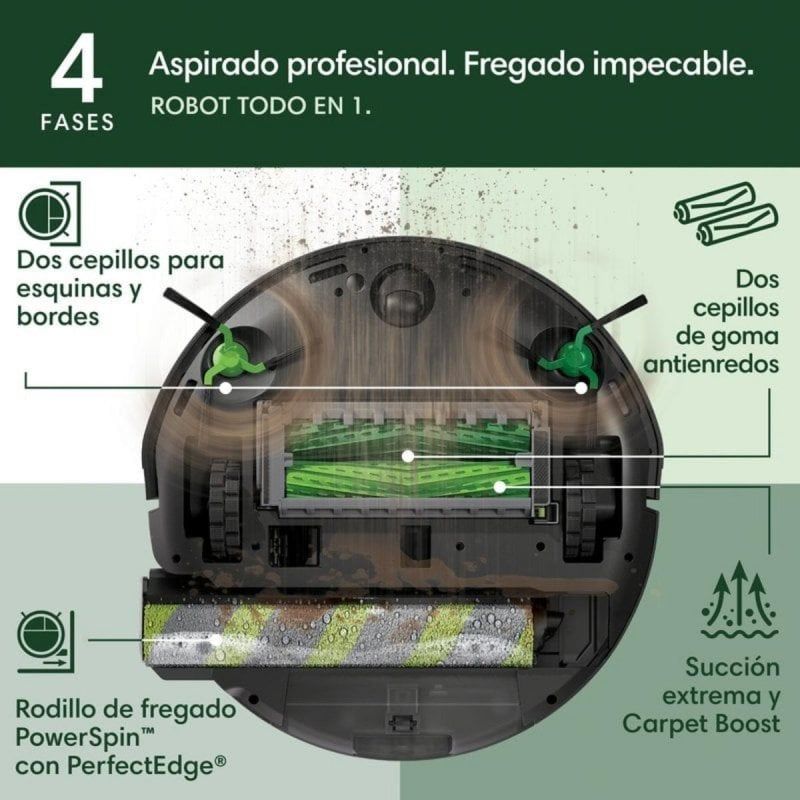 4
FASES

Aspirado profesional. Fregado impecable.
ROBOT TODO EN 1.

Dos cepillos para esquinas y bordes

Dos cepillos de goma antienredos

Rodillo de fregado PowerSpin™ con PerfectEdge®

Succión extrema y Carpet Boost