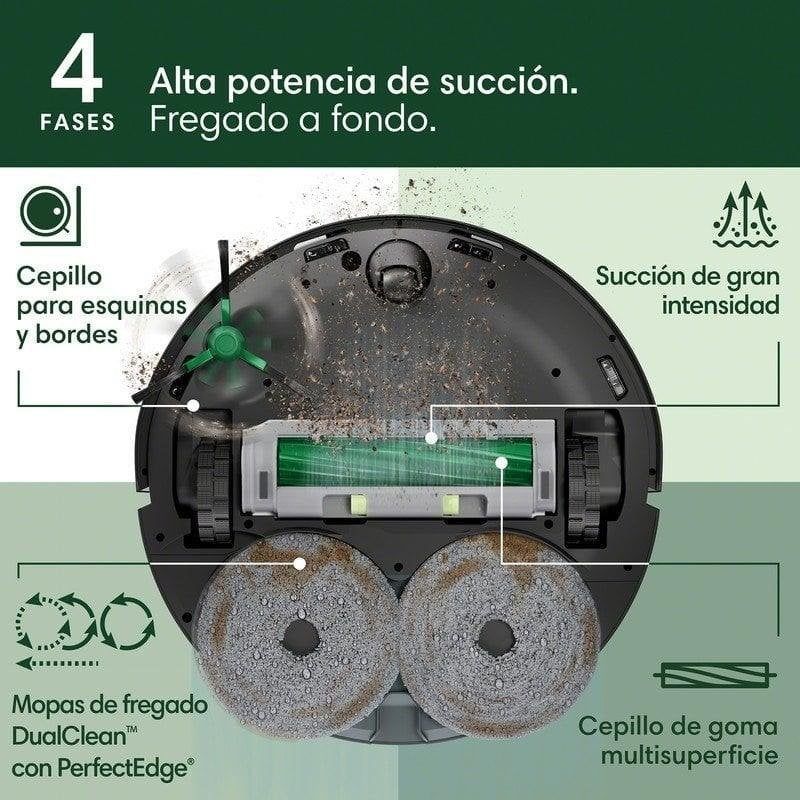 4 FASES

Alta potencia de succión.
Fregado a fondo.

Cepillo para esquinas y bordes

Succión de gran intensidad

Mopas de fregado DualClean™ con PerfectEdge®

Cepillo de goma multisuperficie